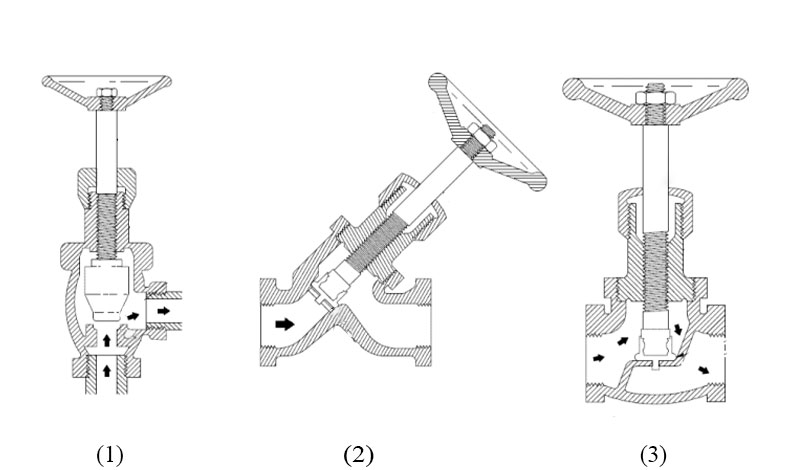 (1)

(2)

(3)